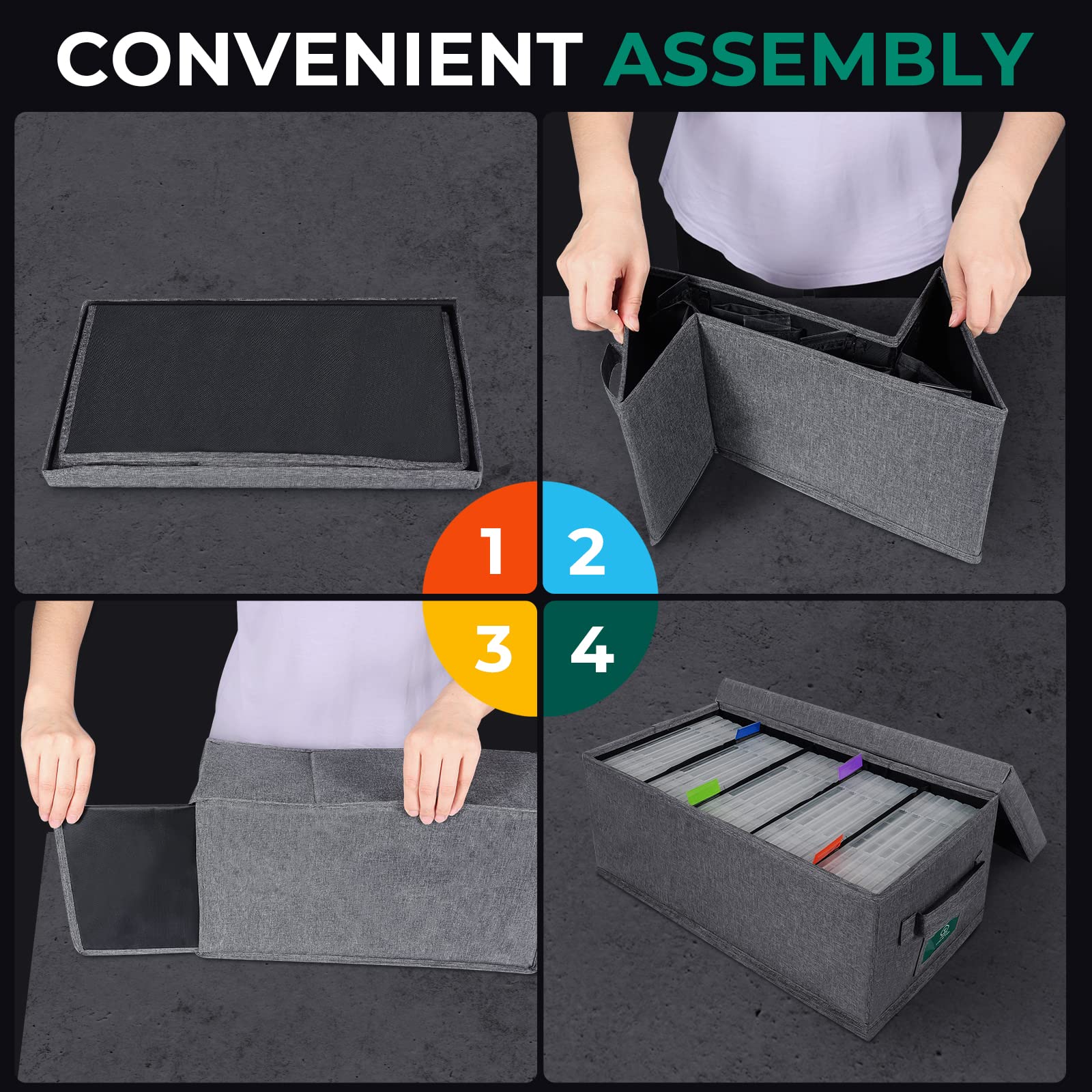 CONVENIENT ASSEMBLY

1
2
3
4